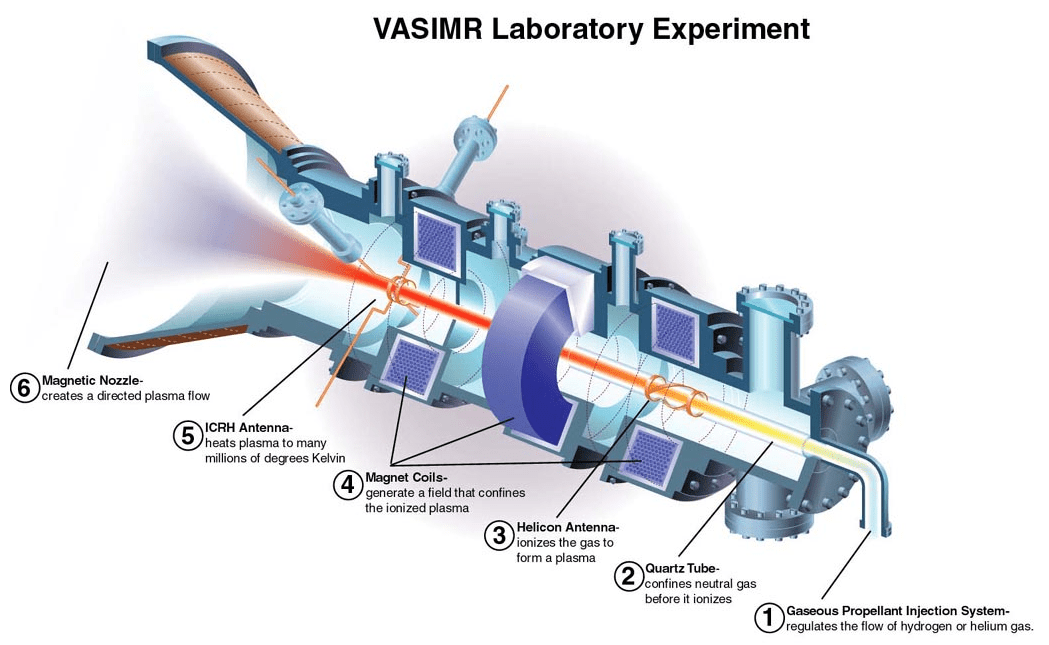 VASIMR Laboratory Experiment

6 Magnetic Nozzle- creates a directed plasma flow

5 ICRH Antenna- heats plasma to many millions of degrees Kelvin

4 Magnet Coils- generate a field that confines the ionized plasma

3 Helicon Antenna- ionizes the gas to form a plasma

2 Quartz Tube- confines neutral gas before it ionizes

1 Gaseous Propellant Injection System- regulates the flow of hydrogen or helium gas.